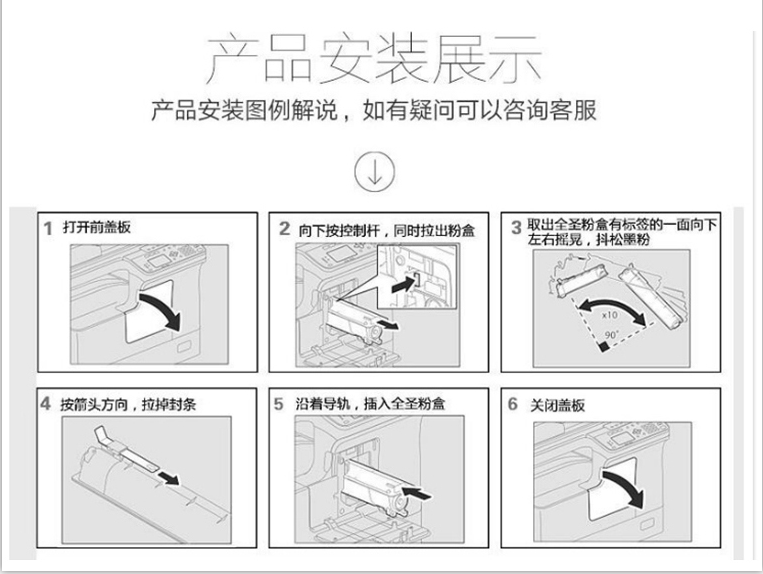 产品安装展示

产品安装图例解说，如有疑问可以咨询客服

1 打开前盖板

2 向下按控制杆，同时拉出粉盒

3 取出全圣粉盒有标签的一面向下左右摇晃，抖松墨粉

x10

90°

4 按箭头方向，拉掉封条

5 沿着导轨，插入全圣粉盒

6 关闭盖板