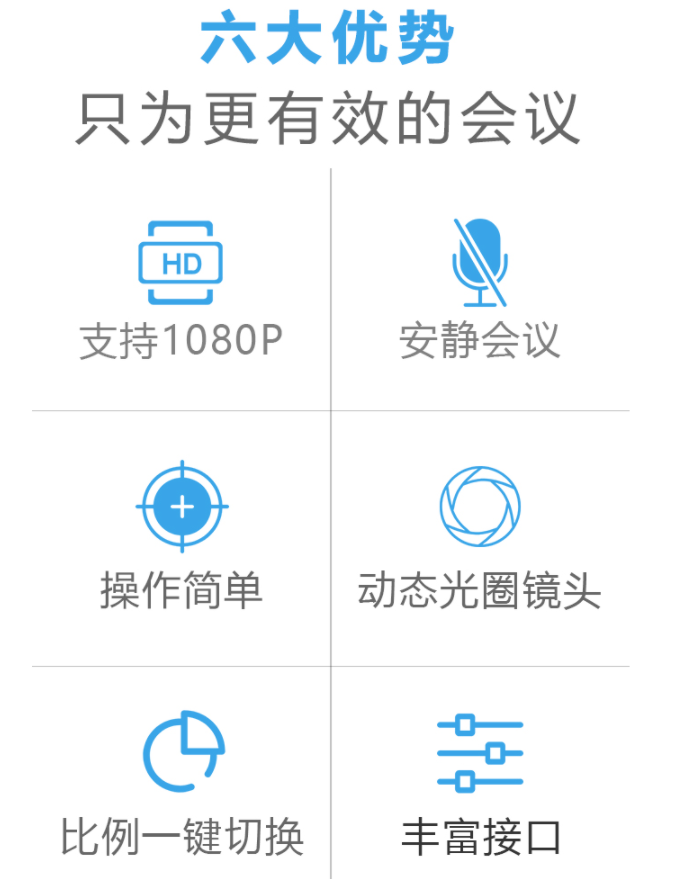 六大优势
只为更有效的会议

HD

支持1080P

安静会议

操作简单

动态光圈镜头

比例一键切换

丰富接口