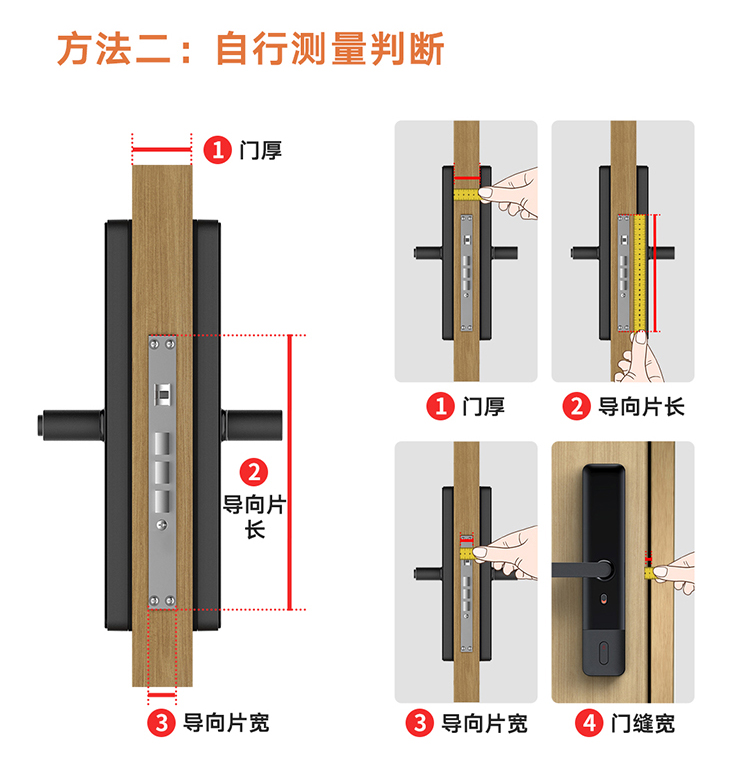 方法二：自行测量判断

1 门厚

2 导向片长

3 导向片宽

1 门厚

2 导向片长

3 导向片宽

4 门缝宽