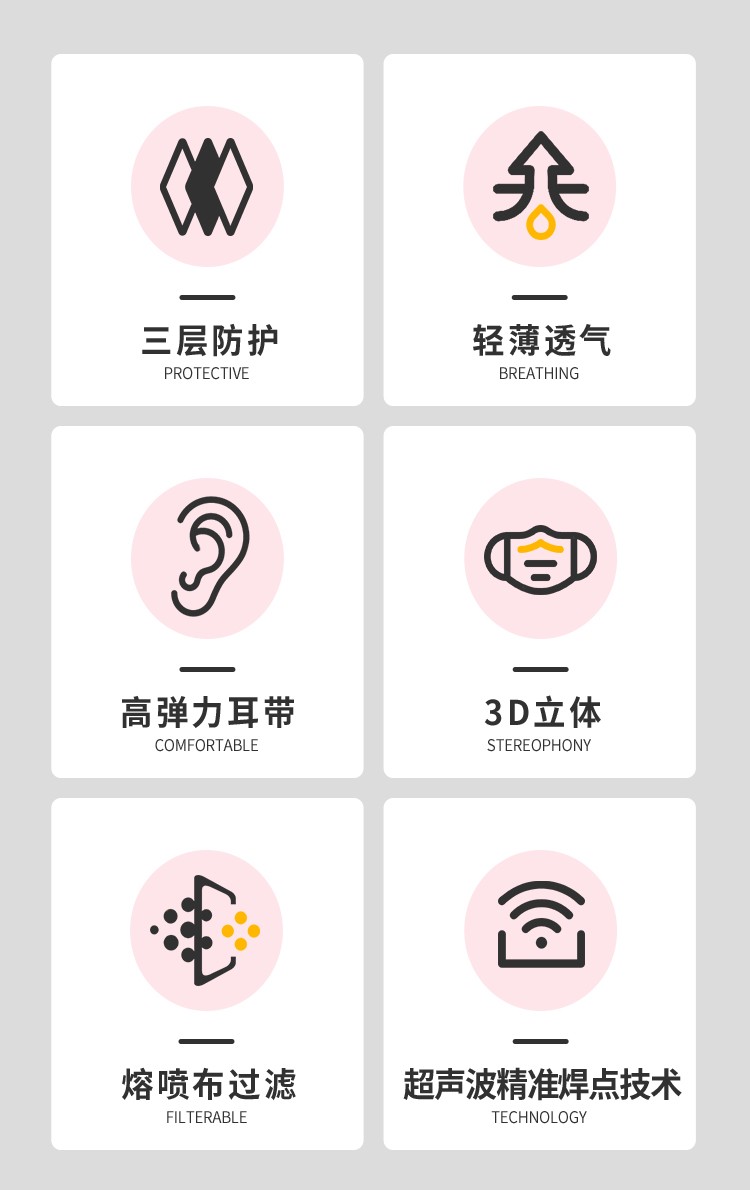 三层防护
PROTECTIVE

轻薄透气
BREATHING

高弹力耳带
COMFORTABLE

3D立体
STEREOPHONY

熔喷布过滤
FILTERABLE

超声波精准焊点技术
TECHNOLOGY